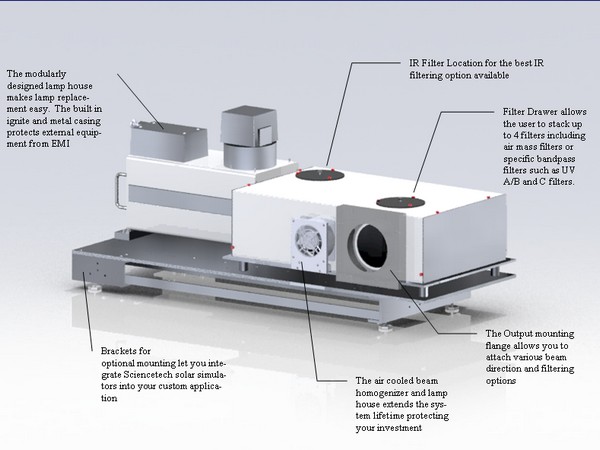 The modularly designed lamp house makes lamp replacement easy. The built in ignite and metal casing protects external equipment from EMI

IR Filter Location for the best IR filtering option available

Filter Drawer allows the user to stack up to 4 filters including air mass filters or specific bandpass filters such as UV A/B and C filters.

Brackets for optional mounting let you integrate Sciencetech solar simulators into your custom application

The air cooled beam homogenizer and lamp house extends the system lifetime protecting your investment

The Output mounting flange allows you to attach various beam direction and filtering options